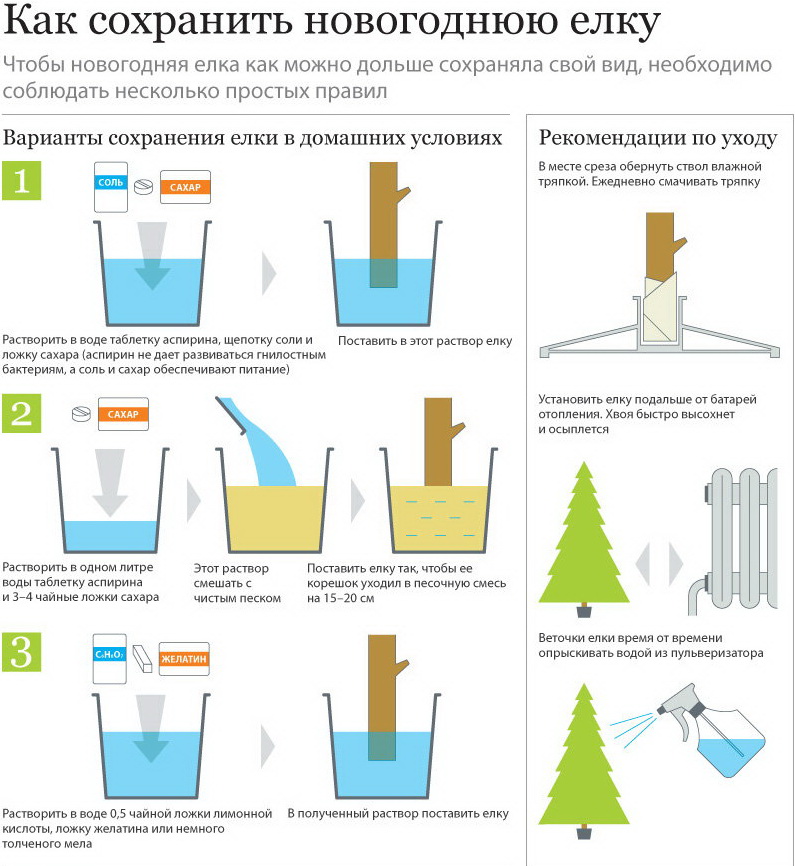 Как сохранить новогоднюю елку

Чтобы новогодняя елка как можно дольше сохраняла свой вид, необходимо соблюдать несколько простых правил

Варианты сохранения елки в домашних условиях

1

СОЛЬ

САХАР

Растворить в воде таблетку аспирина, щепотку соли и ложку сахара (аспирин не дает развиваться гнилостным бактериям, а соль и сахар обеспечивают питание)

Поставить в этот раствор елку

2

САХАР

Растворить в одном литре воды таблетку аспирина и 3–4 чайные ложки сахара

Этот раствор смешать с чистым песком

Поставить елку так, чтобы ее корешок уходил в песочную смесь на 15–20 см

3

$C_6H_8O_7$

ЖЕЛАТИН

Растворить в воде 0,5 чайной ложки лимонной кислоты, ложку желатина или немного толченого мела

В полученный раствор поставить елку

Рекомендации по уходу

В месте среза обернуть ствол влажной тряпкой. Ежедневно смачивать тряпку

Установить елку подальше от батарей отопления. Хвоя быстро высохнет и осыплется

Веточки елки время от времени опрыскивать водой из пульверизатора